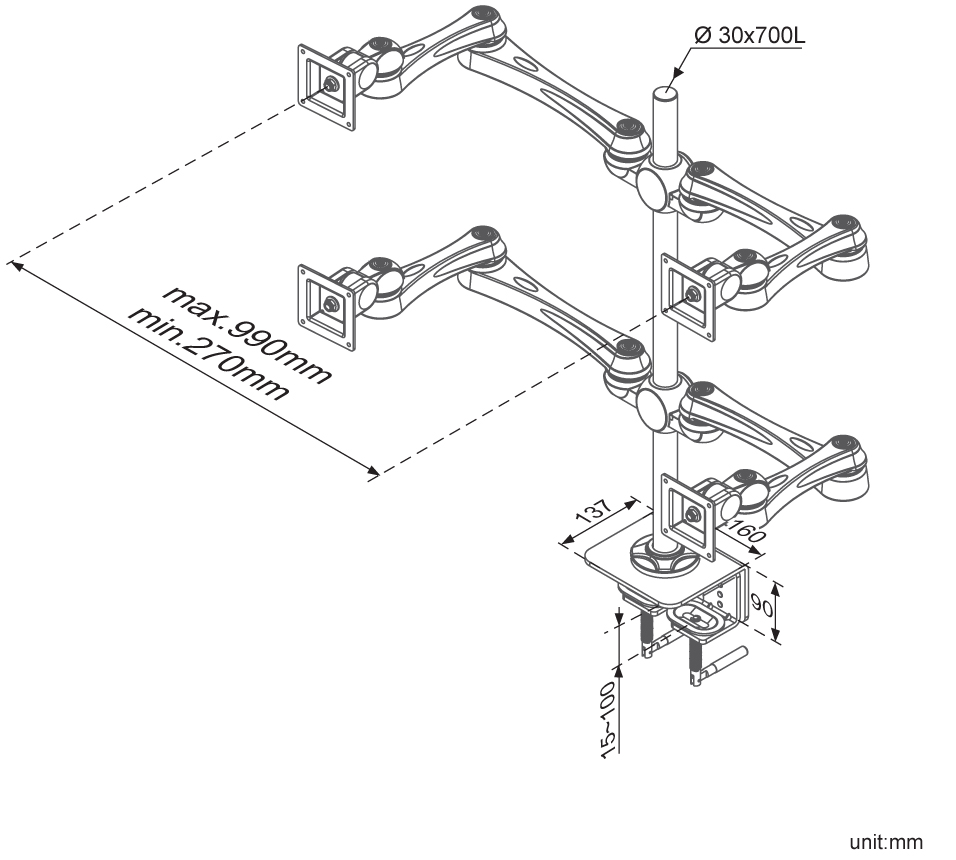 Ø 30x700L

max.990mm
min.270mm

137

160

90

15~100

unit:mm